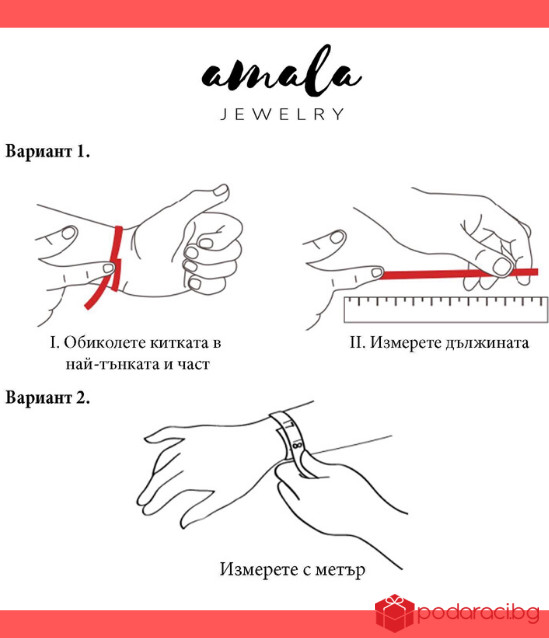 amala
JEWELRY

Вариант 1.

I. Обиколете китката в най-тънката и част

II. Измерете дължината

Вариант 2.

17
18

Измерете с метър

podaraci.bg