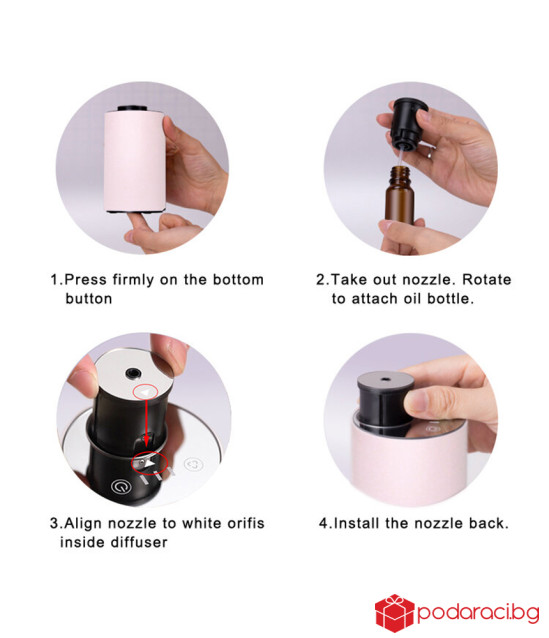 1.Press firmly on the bottom button

2.Take out nozzle. Rotate to attach oil bottle.

3.Align nozzle to white orifis inside diffuser

4.Install the nozzle back.

podaraci.bg