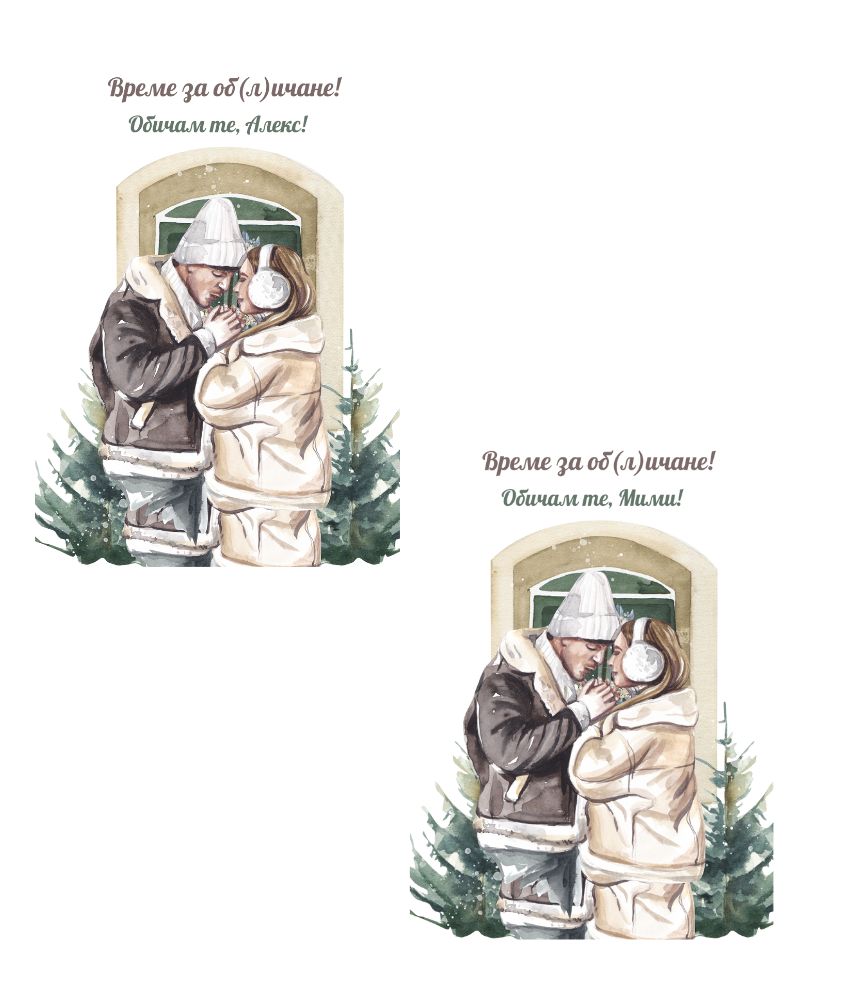 Време за об(л)ичане!
Обичам те, Алекс!

Време за об(л)ичане!
Обичам те, Мими!